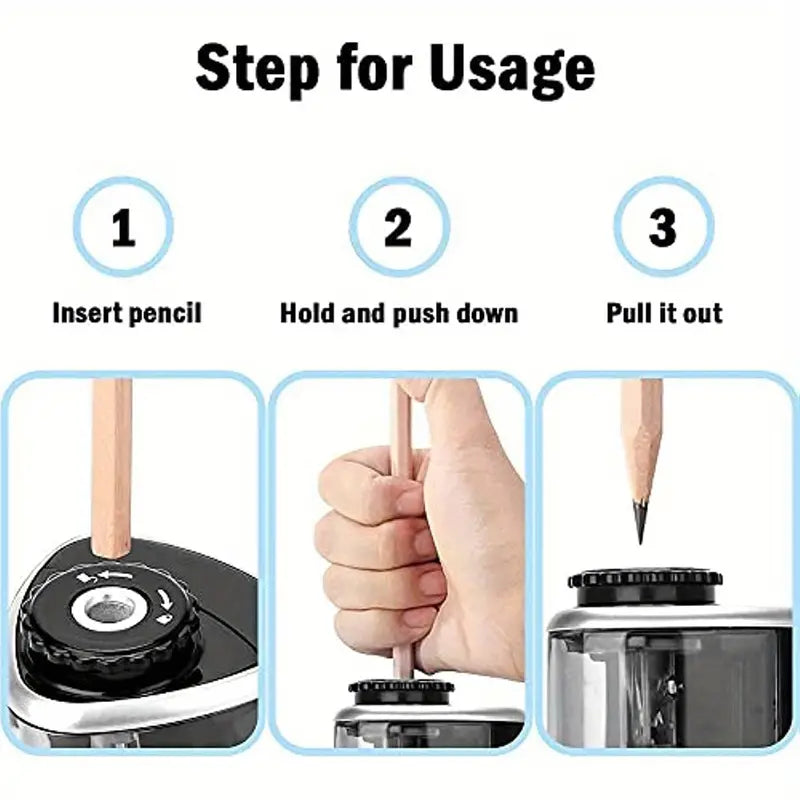 Step for Usage

1

Insert pencil

2

Hold and push down

3

Pull it out